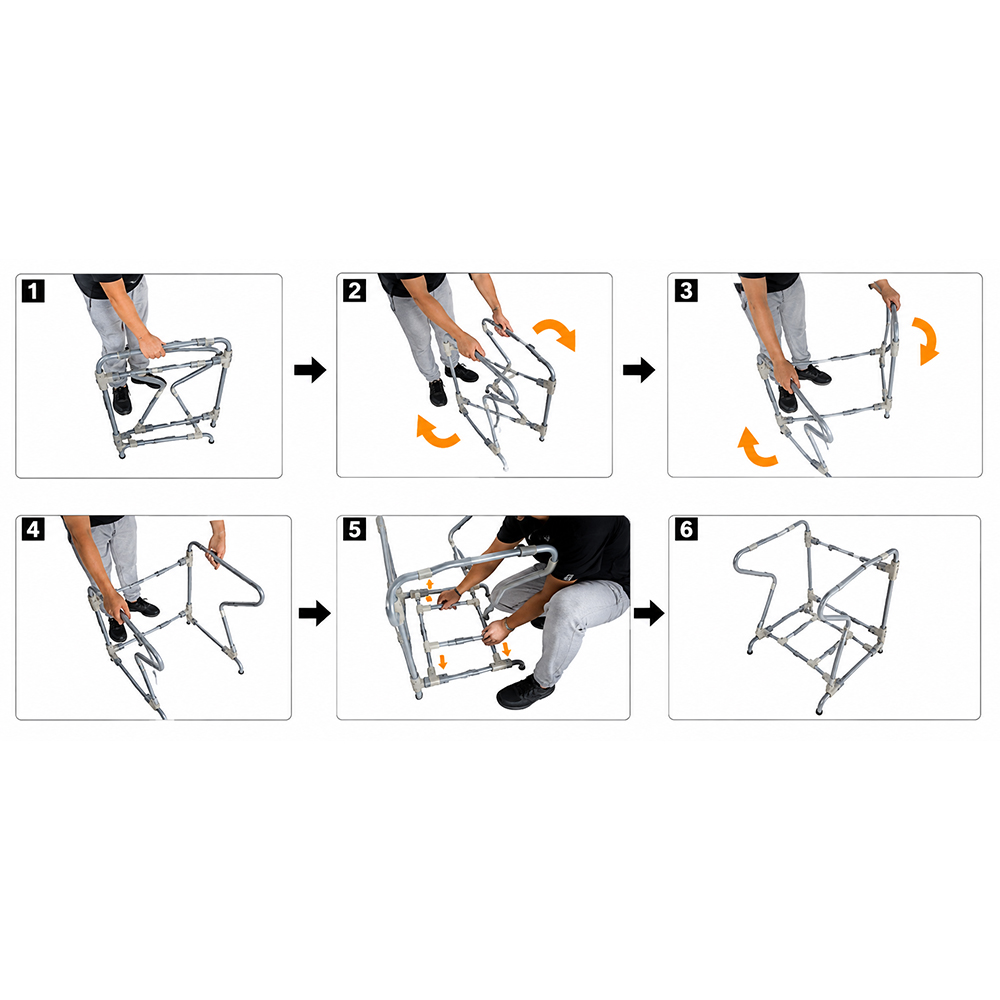 1

2

3

4

5

6